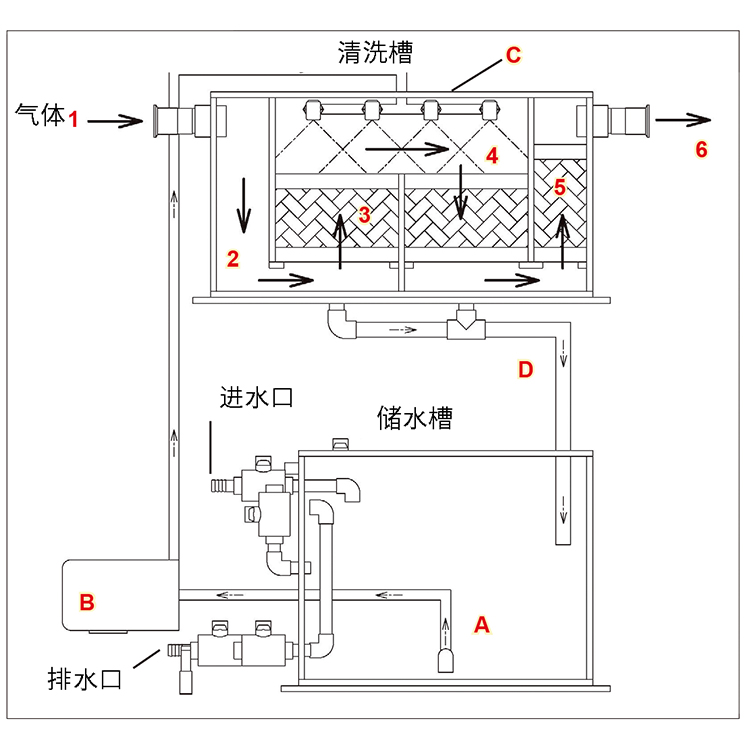 清洗槽
C
气体 1
6
4
5
3
2
D
进水口
储水槽
B
A
排水口